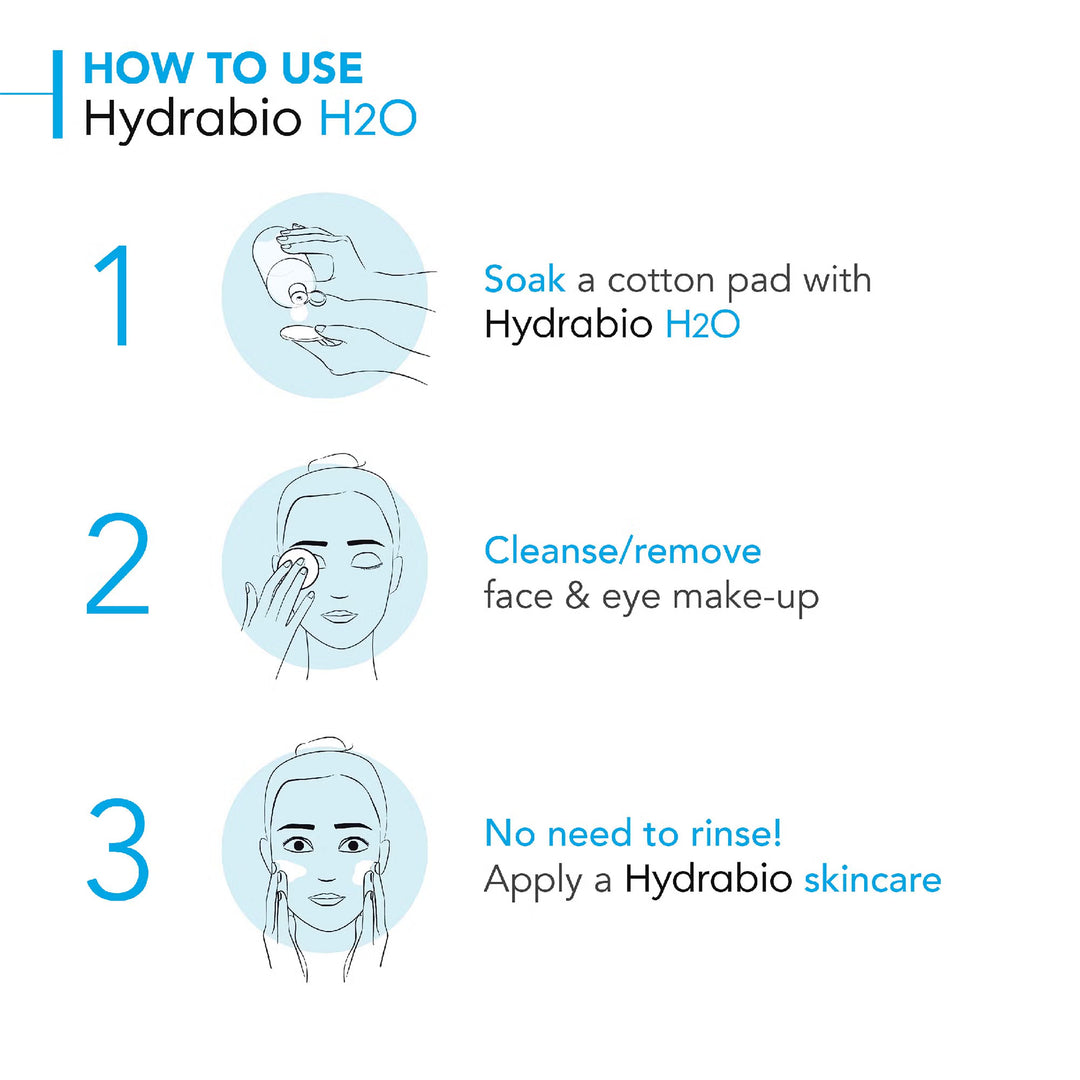 HOW TO USE
Hydrabio H2O

1

Soak a cotton pad with Hydrabio H2O

2

Cleanse/remove face & eye make-up

3

No need to rinse! Apply a Hydrabio skincare