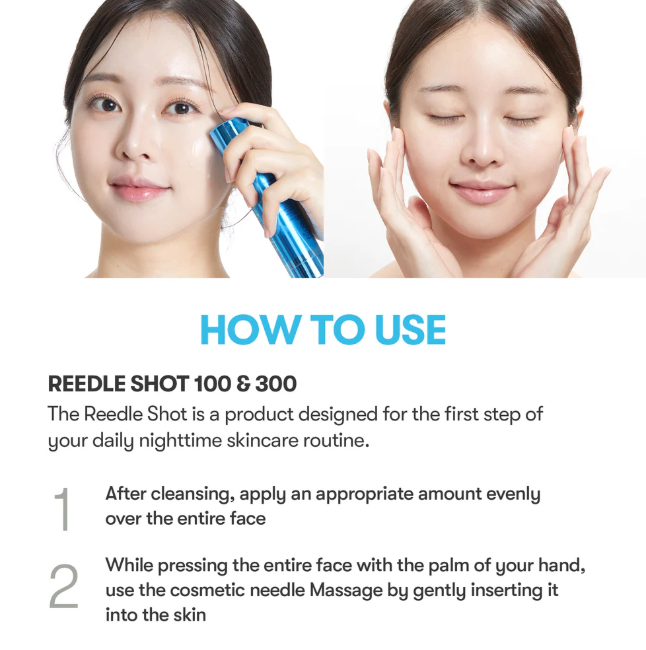 HOW TO USE

REEDLE SHOT 100 & 300
The Reedle Shot is a product designed for the first step of your daily nighttime skincare routine.

1 After cleansing, apply an appropriate amount evenly over the entire face

2 While pressing the entire face with the palm of your hand, use the cosmetic needle Massage by gently inserting it into the skin