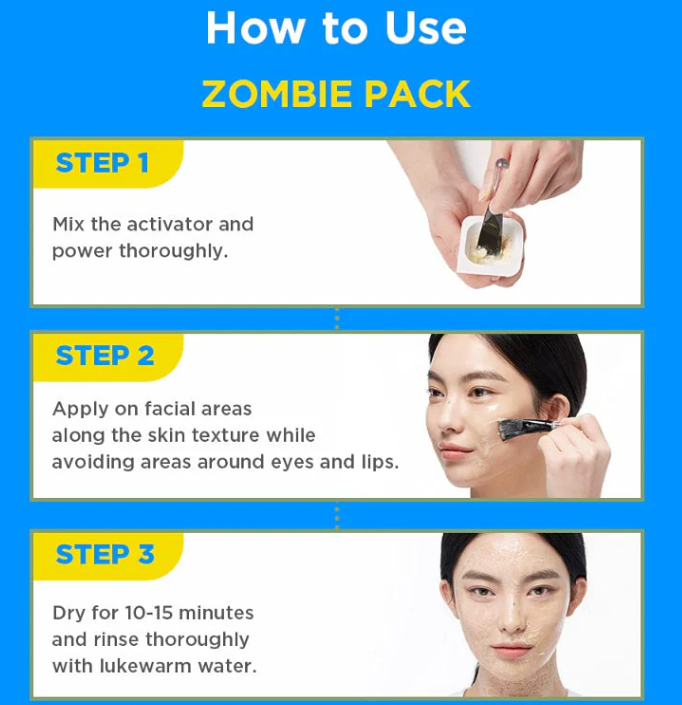 How to Use

ZOMBIE PACK

STEP 1

Mix the activator and power thoroughly.

STEP 2

Apply on facial areas along the skin texture while avoiding areas around eyes and lips.

STEP 3

Dry for 10-15 minutes and rinse thoroughly with lukewarm water.