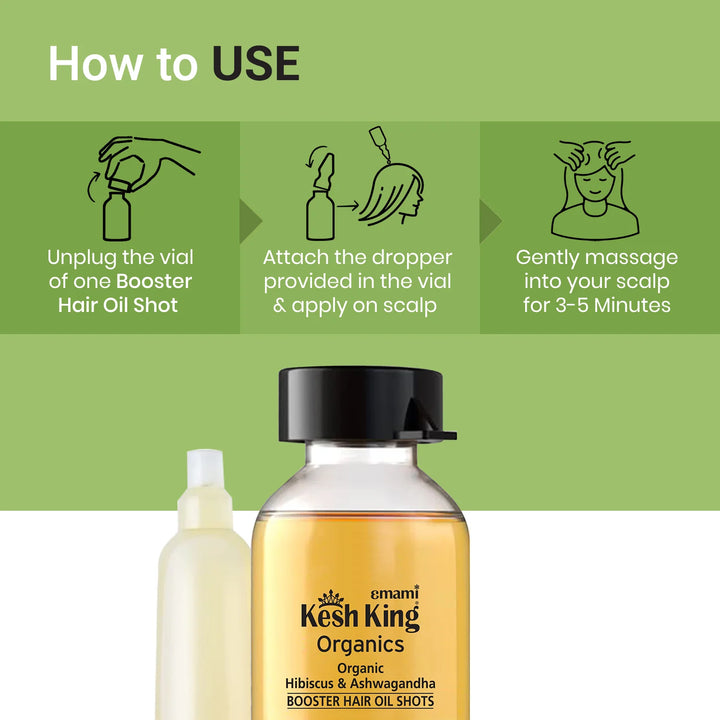 How to USE

Unplug the vial of one Booster Hair Oil Shot

Attach the dropper provided in the vial & apply on scalp

Gently massage into your scalp for 3-5 Minutes

emami
Kesh King
Organics
Organic
Hibiscus & Ashwagandha
BOOSTER HAIR OIL SHOTS