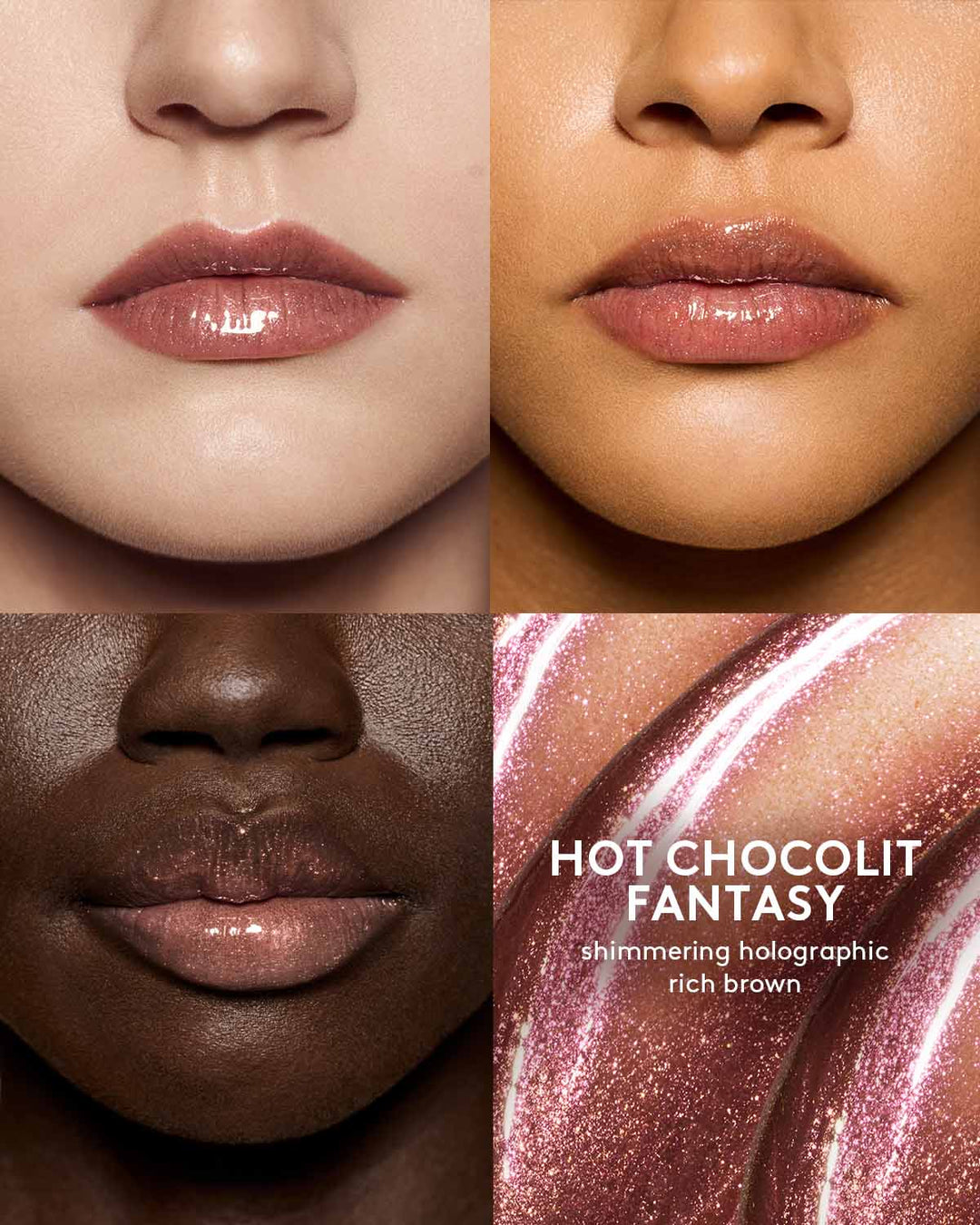 HOT CHOCOLIT FANTASY

shimmering holographic rich brown