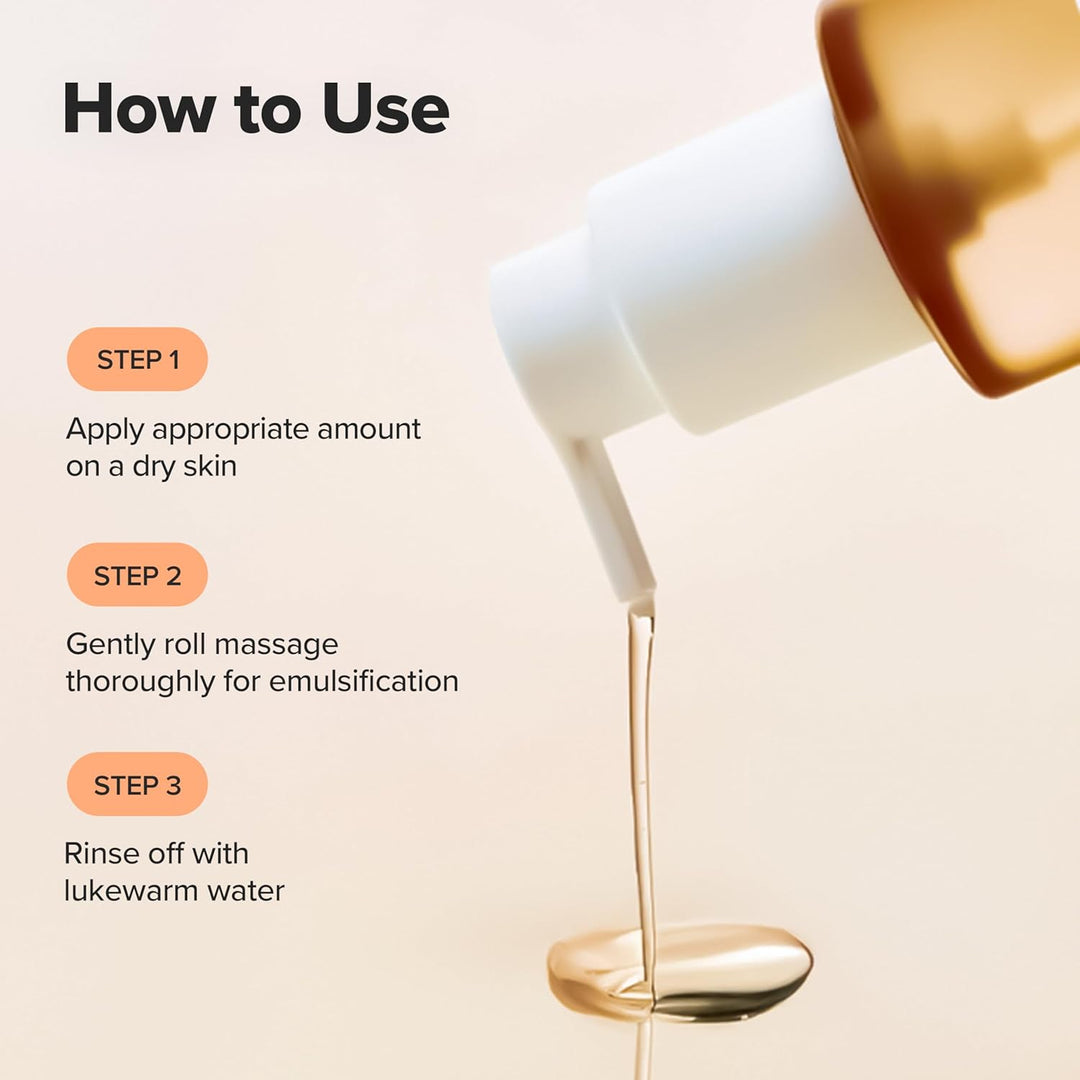 How to Use

STEP 1

Apply appropriate amount on a dry skin

STEP 2

Gently roll massage thoroughly for emulsification

STEP 3

Rinse off with lukewarm water