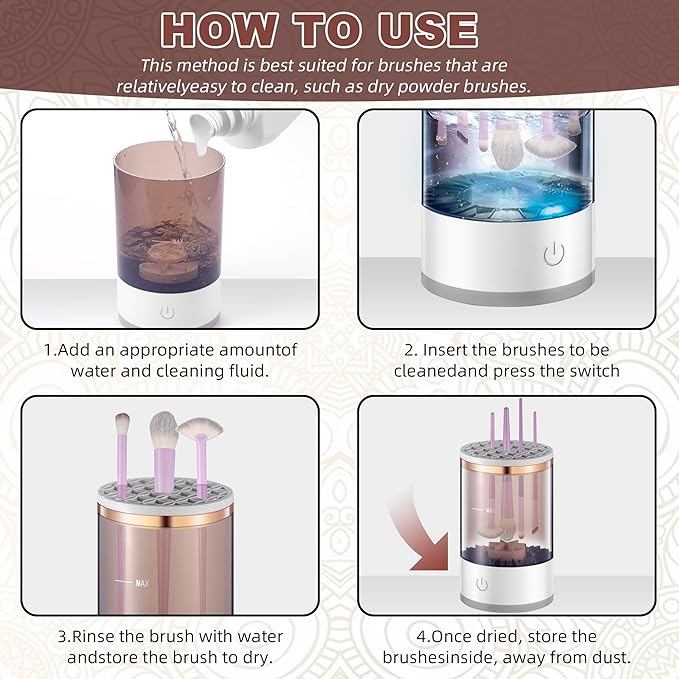 HOW TO USE

This method is best suited for brushes that are relativelyeasy to clean, such as dry powder brushes.

1.Add an appropriate amountof water and cleaning fluid.

2. Insert the brushes to be cleanedand press the switch

MAX

3.Rinse the brush with water andstore the brush to dry.

4.Once dried, store the brushesinside, away from dust.