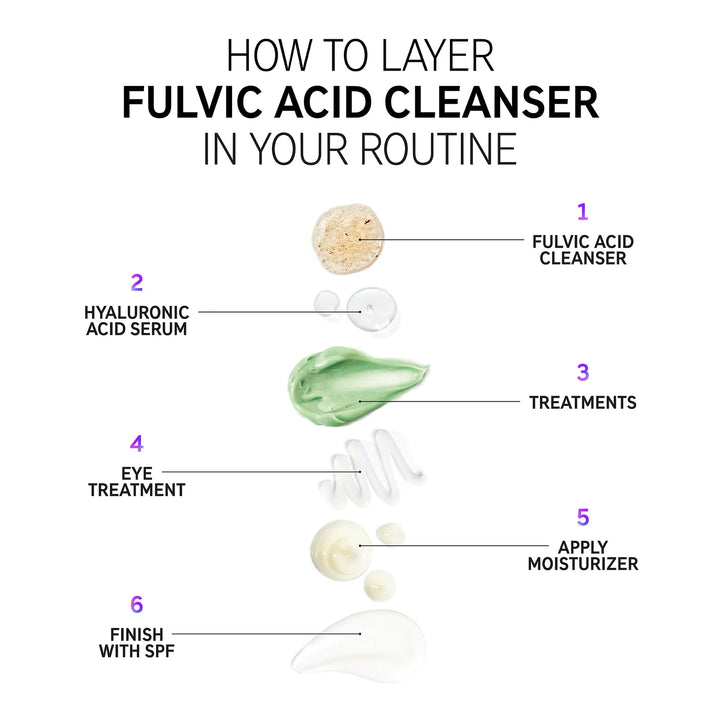 HOW TO LAYER
FULVIC ACID CLEANSER
IN YOUR ROUTINE

1
FULVIC ACID CLEANSER

2
HYALURONIC ACID SERUM

3
TREATMENTS

4
EYE TREATMENT

5
APPLY MOISTURIZER

6
FINISH WITH SPF